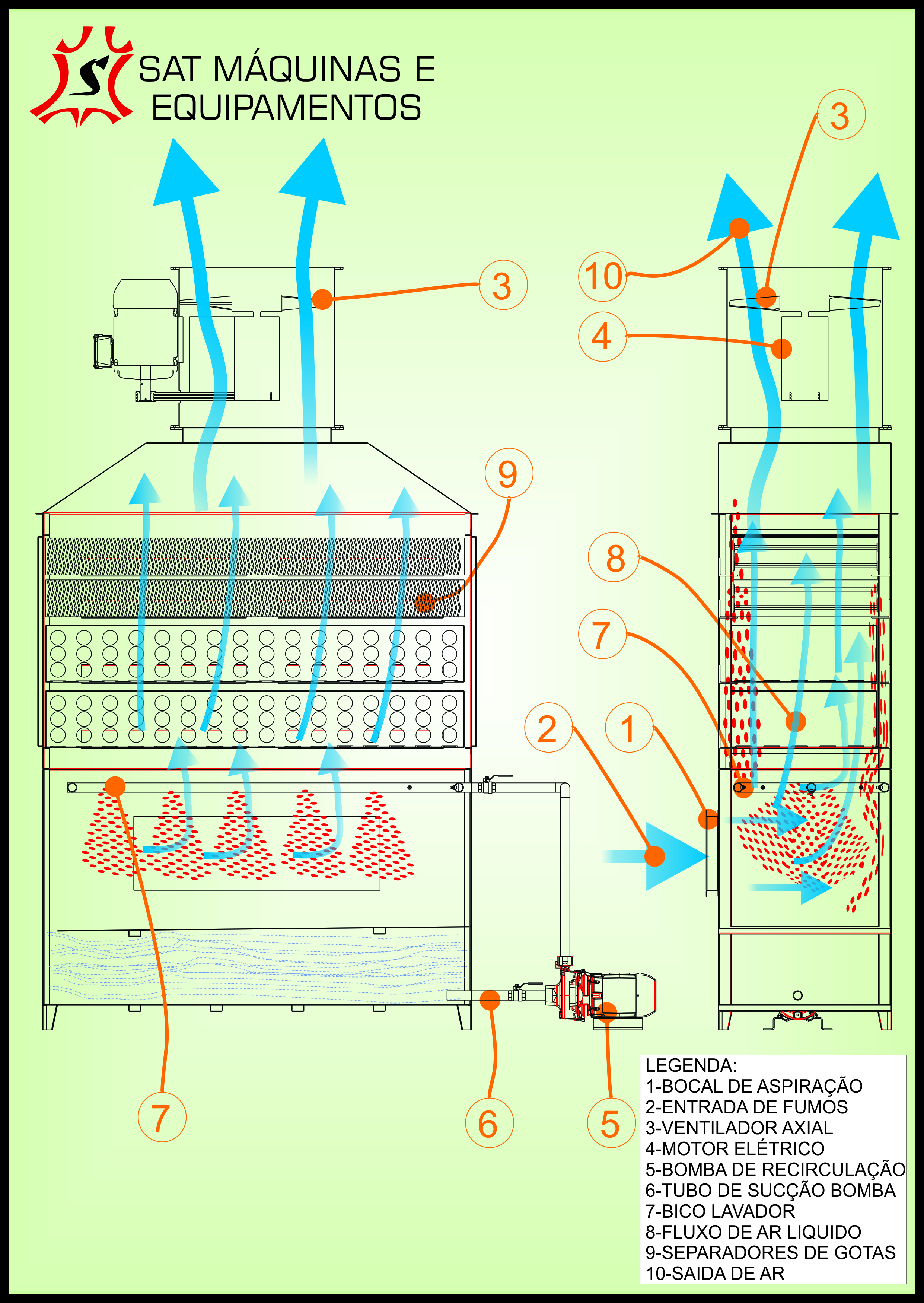 SAT MÁQUINAS E EQUIPAMENTOS

3

3

10

4

9

8

7

2

1

7

6

5

LEGENDA:
1-BOCAL DE ASPIRAÇÃO
2-ENTRADA DE FUMOS
3-VENTILADOR AXIAL
4-MOTOR ELÉTRICO
5-BOMBA DE RECIRCULAÇÃO
6-TUBO DE SUCÇÃO BOMBA
7-BICO LAVADOR
8-FLUXO DE AR LIQUIDO
9-SEPARADORES DE GOTAS
10-SAIDA DE AR